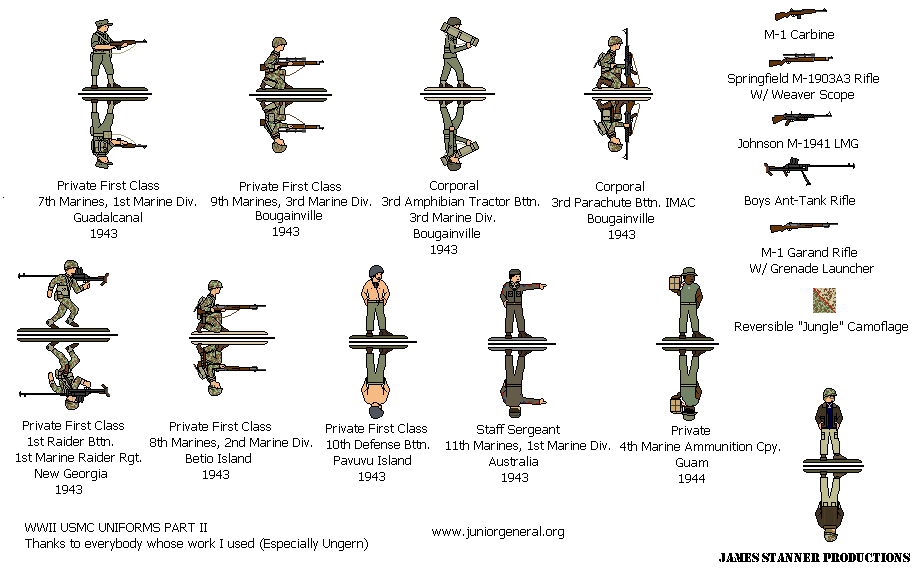 Private First Class
7th Marines, 1st Marine Div.
Guadalcanal
1943

Private First Class
9th Marines, 3rd Marine Div.
Bougainville
1943

Corporal
3rd Amphibian Tractor Bttn.
3rd Marine Div.
Bougainville
1943

Corporal
3rd Parachute Bttn. IMAC
Bougainville
1943

M-1 Carbine

Springfield M-1903A3 Rifle
W/ Weaver Scope

Johnson M-1941 LMG

Boys Ant-Tank Rifle

M-1 Garand Rifle
W/ Grenade Launcher

Reversible "Jungle" Camoflage

Private First Class
1st Raider Bttn.
1st Marine Raider Rgt.
New Georgia
1943

Private First Class
8th Marines, 2nd Marine Div.
Betio Island
1943

Private First Class
10th Defense Bttn.
Pavuvu Island
1943

Staff Sergeant
11th Marines, 1st Marine Div.
Australia
1943

Private
4th Marine Ammunition Cpy.
Guam
1944

WWII USMC UNIFORMS PART II
Thanks to everybody whose work I used (Especially Ungern)

www.juniorgeneral.org

JAMES STANNER PRODUCTIONS